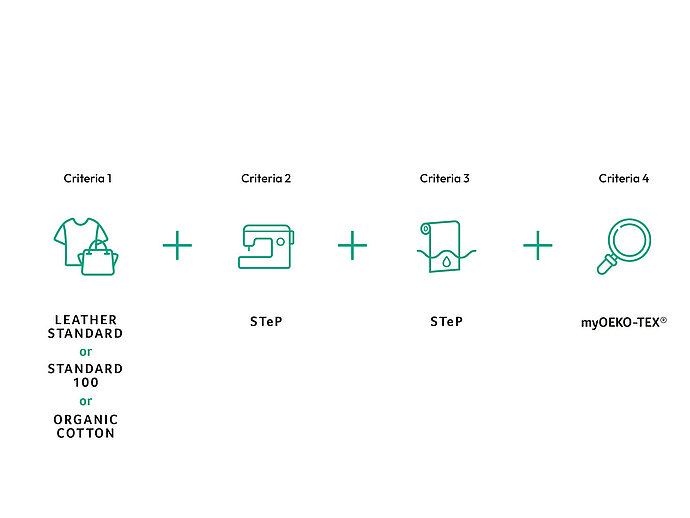 Criteria 1

LEATHER STANDARD
or
STANDARD 100
or
ORGANIC COTTON

+

Criteria 2

STeP

+

Criteria 3

STeP

+

Criteria 4

myOEKO-TEX®